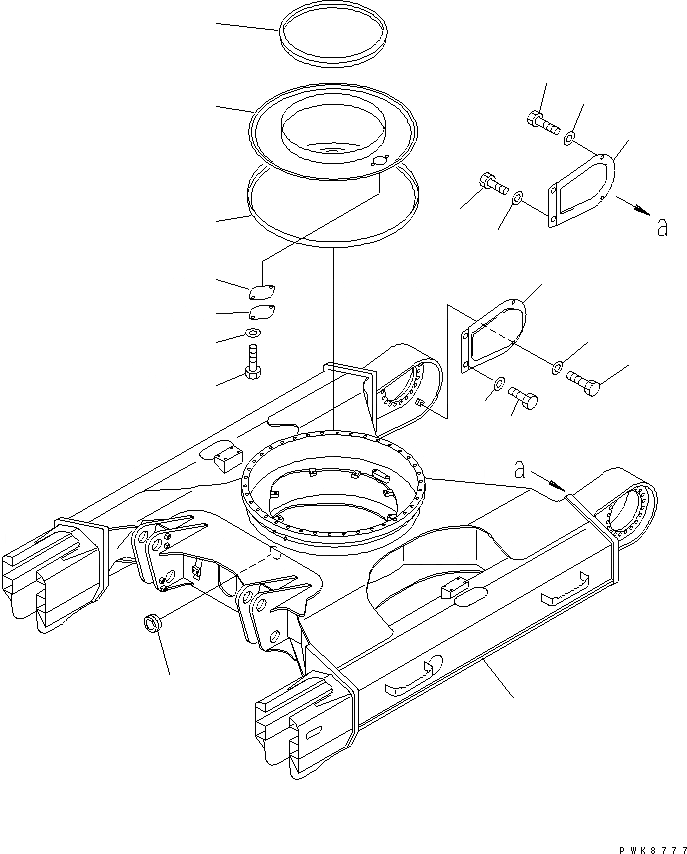 a

a

PWK8777