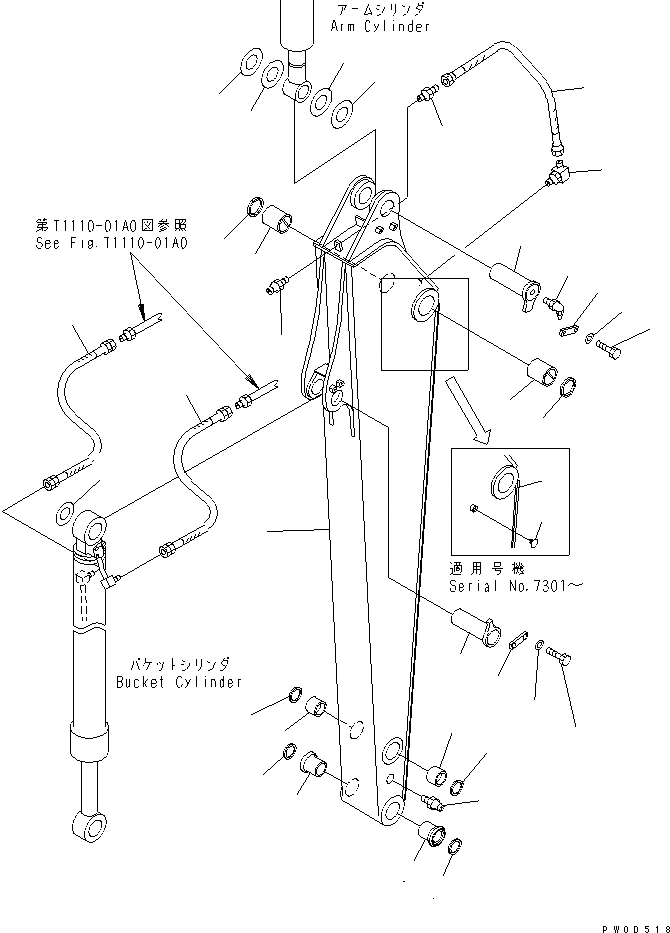 アームシリンダ
Arm Cylinder

第T1110-01A0図参照
See Fig.T1110-01A0

適用号機
Serial No.7301～

バケットシリンダ
Bucket Cylinder

PW00518