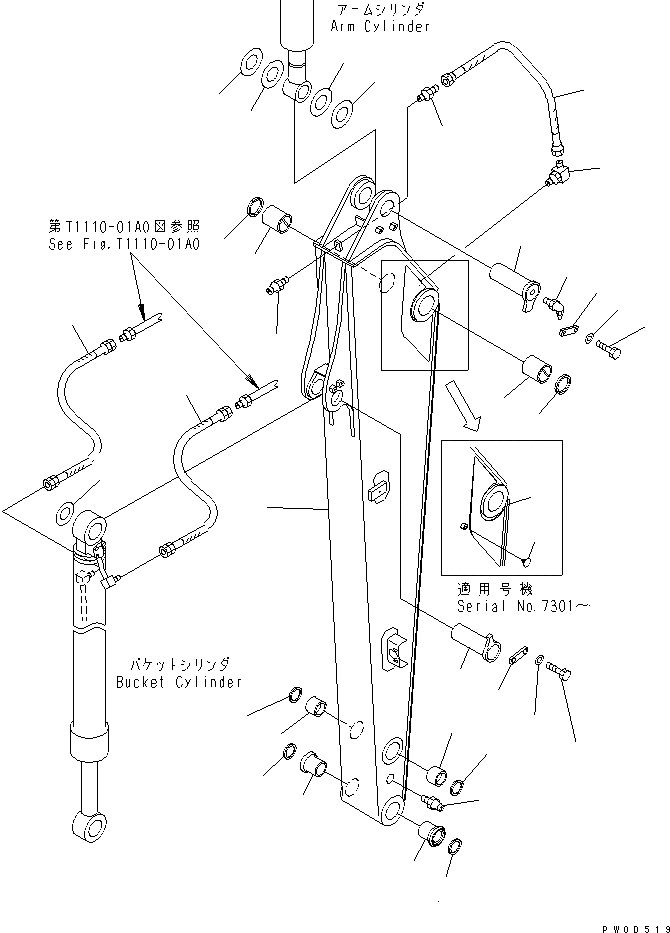 アームシリンダ
Arm Cylinder

第T1110-01A0図参照
See Fig.T1110-01A0

適用号機
Serial No.7301～

バケットシリンダ
Bucket Cylinder

PW00519