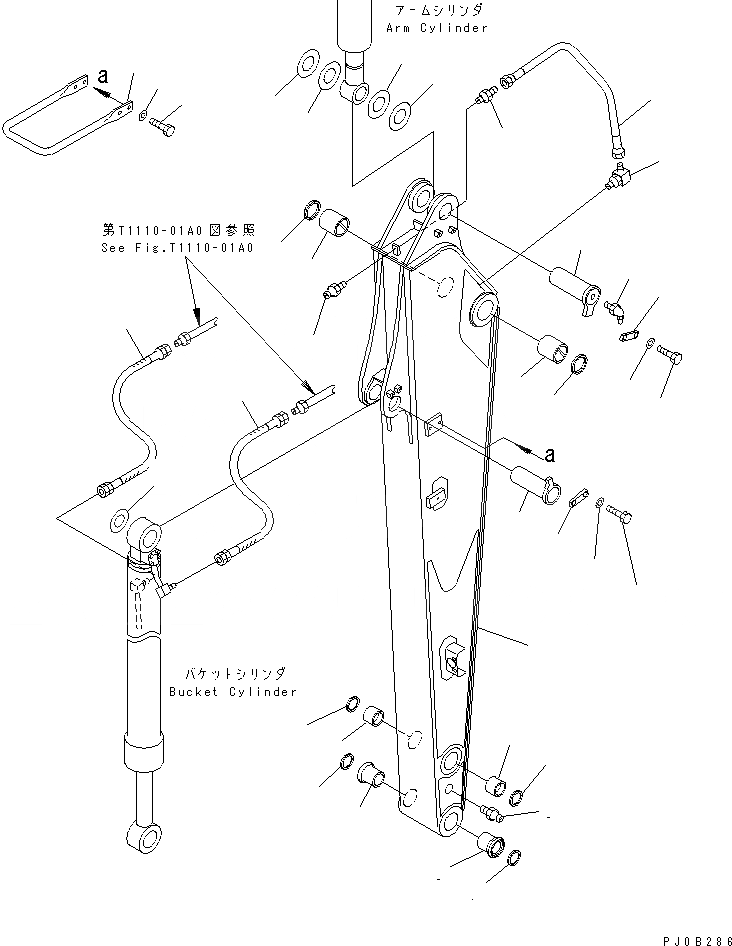 アームシリンダ
Arm Cylinder

a

第T1110-01A0図参照
See Fig.T1110-01A0

a

バケットシリンダ
Bucket Cylinder

PJ0B286