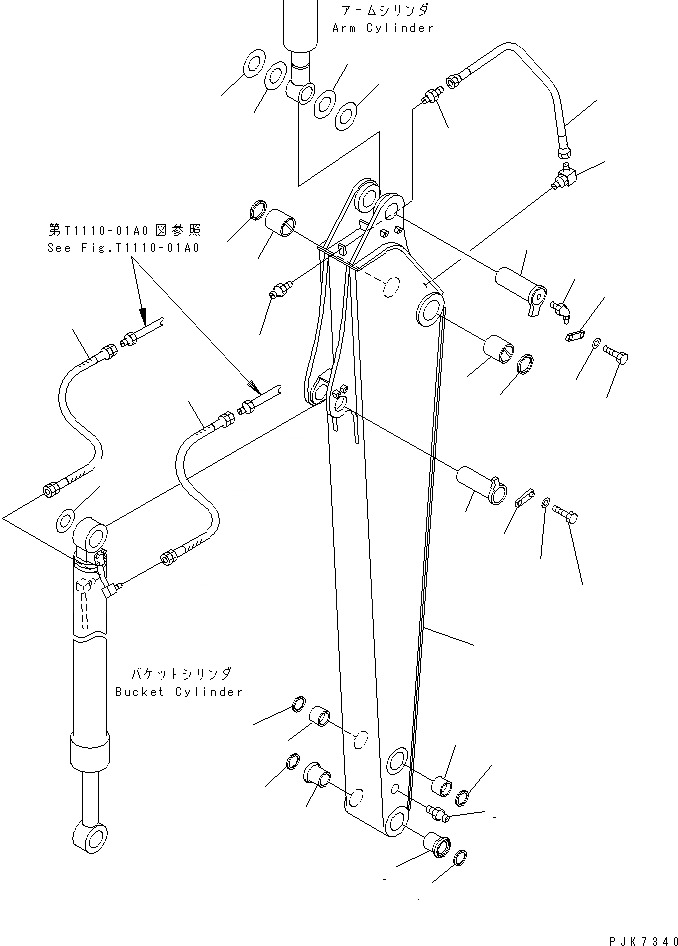 アームシリンダ
Arm Cylinder

第T1110-01A0図参照
See Fig.T1110-01A0

バケットシリンダ
Bucket Cylinder

PJK7340