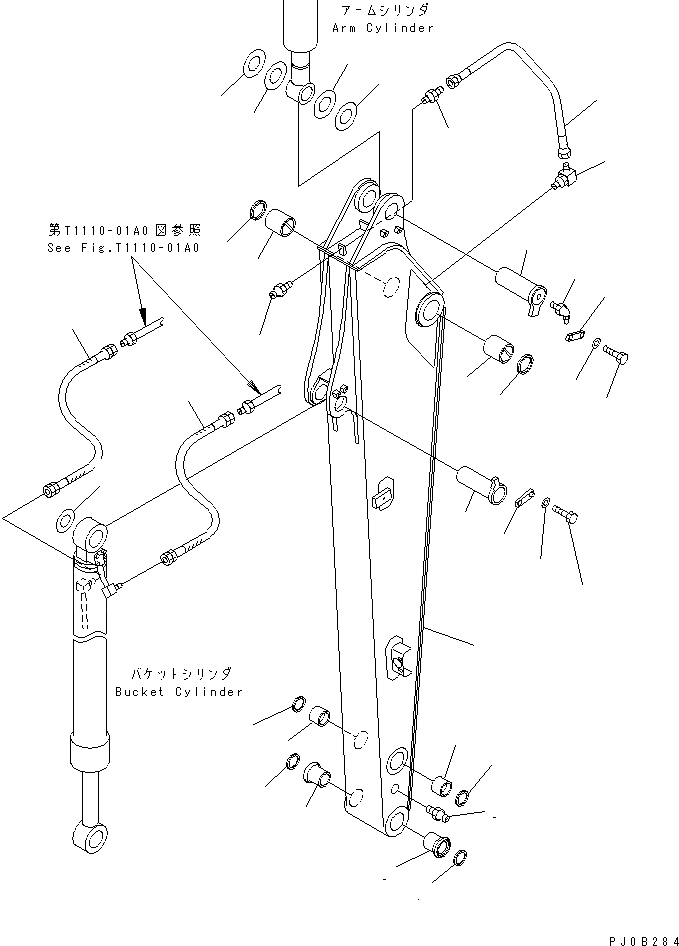 アームシリンダ
Arm Cylinder

第T1110-01A0図参照
See Fig.T1110-01A0

バケットシリンダ
Bucket Cylinder

PJ0B284