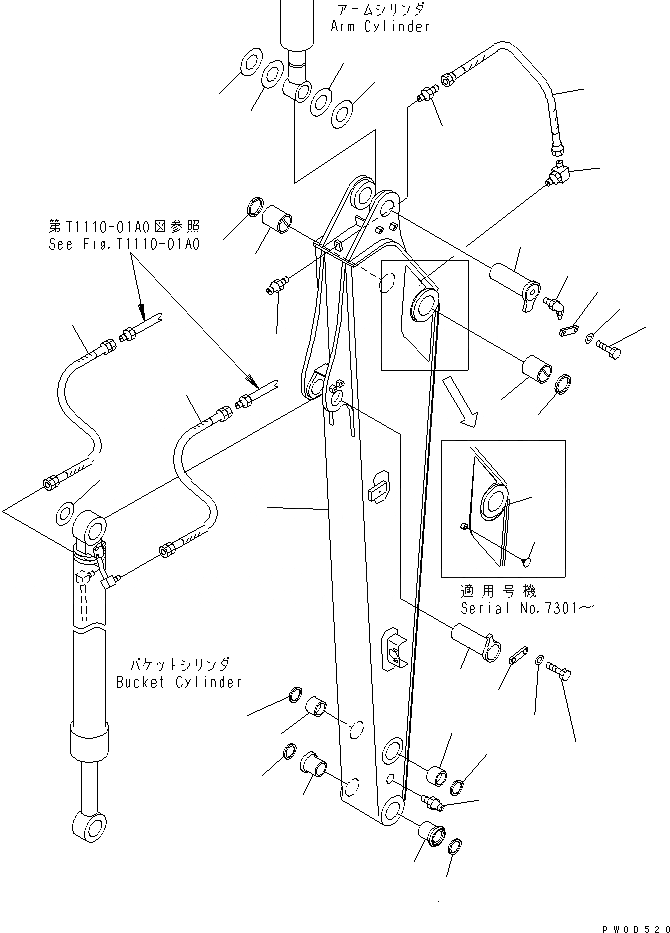 アームシリンダ
Arm Cylinder

第T1110-01A0図参照
See Fig.T1110-01A0

適用号機
Serial No.7301～

バケットシリンダ
Bucket Cylinder

PW00520