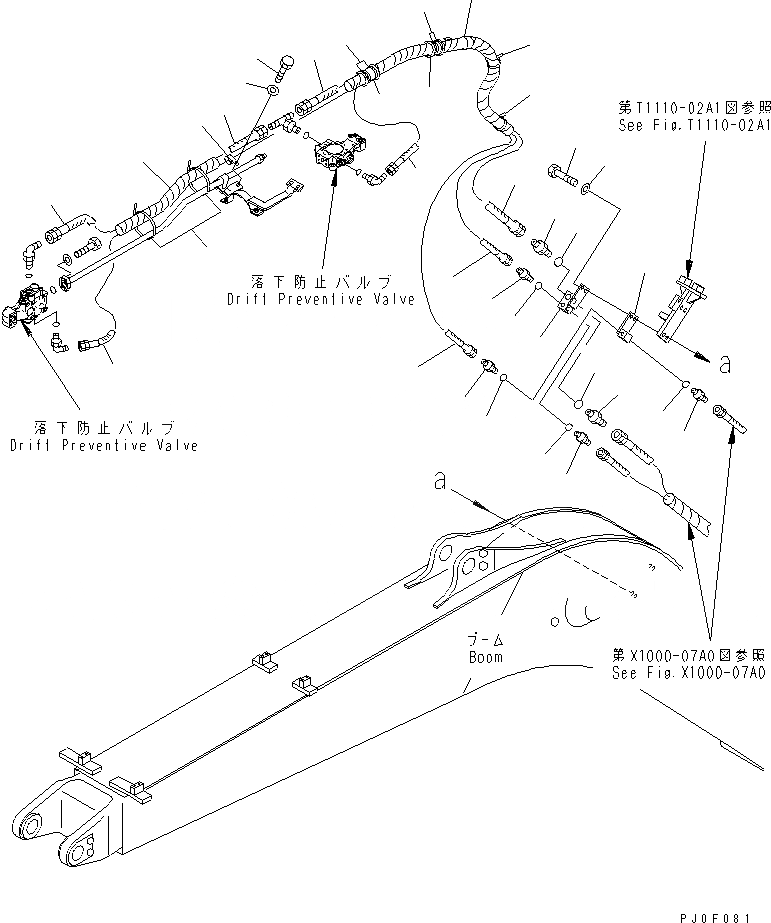 第T1110-02A1図参照
See Fig.T1110-02A1

落下防止バルブ
Drift Preventive Valve

落下防止バルブ
Drift Preventive Valve

a

a

ブーム
Boom

第X1000-07A0図参照
See Fig.X1000-07A0

PJ0F081