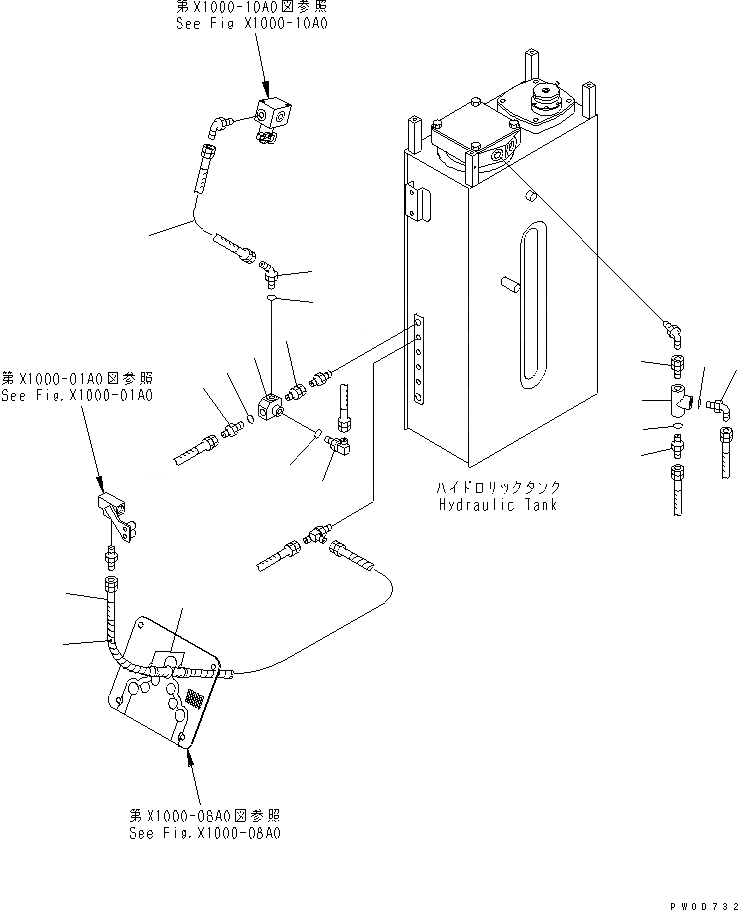 第X1000-10A0図参照
See Fig X1000-10A0

第X1000-01A0図参照
See Fig.X1000-01A0

ハイドロリックタンク
Hydraulic Tank

第X1000-08A0図参照
See Fig.X1000-08A0

PW00732