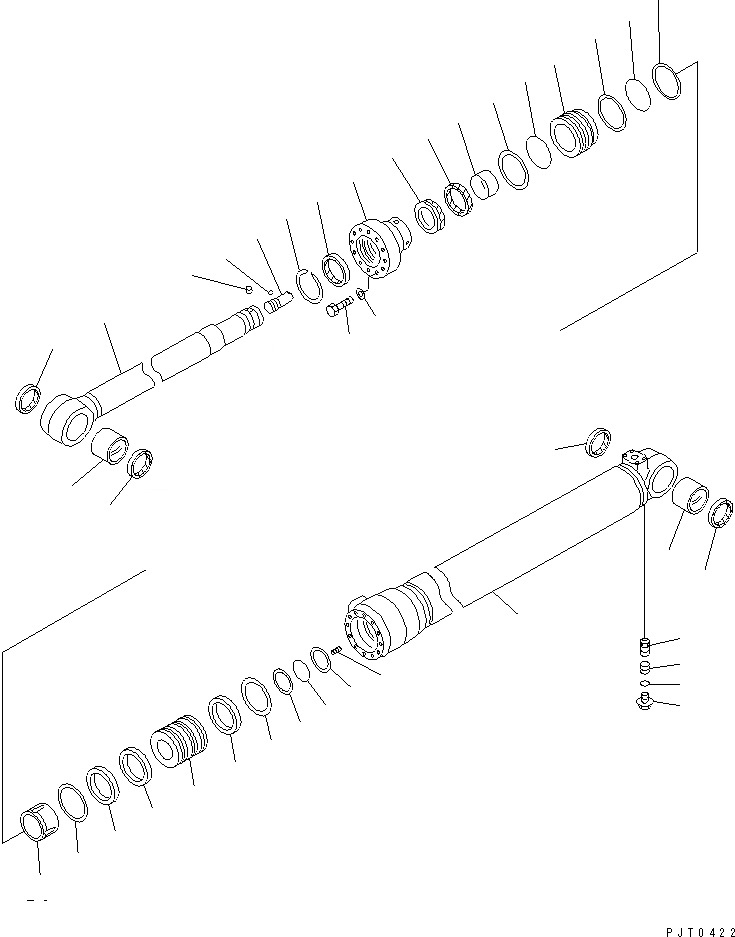 PJT0422