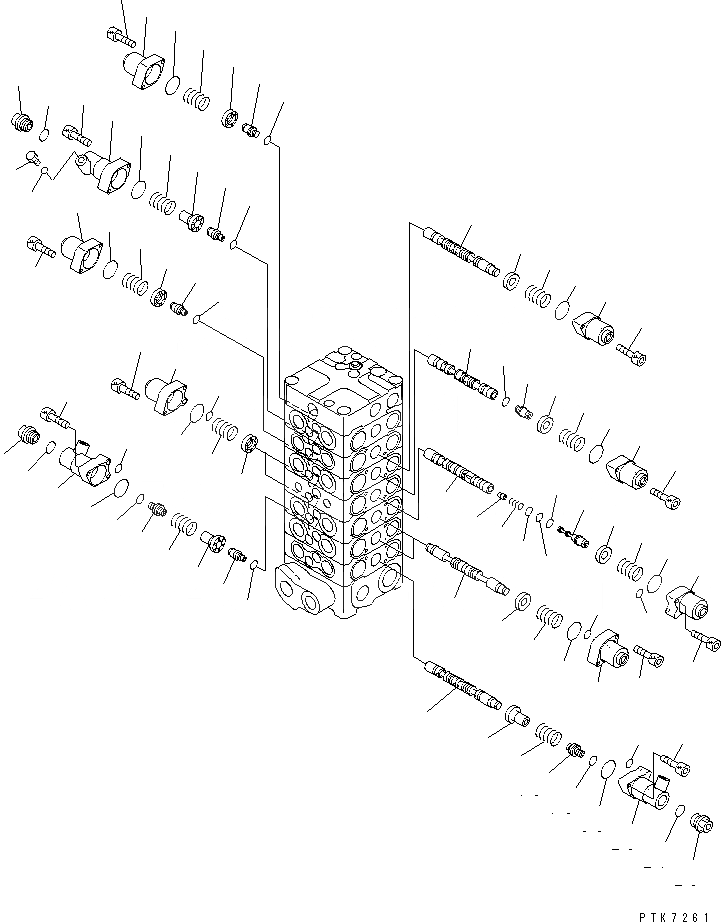 PTK7261