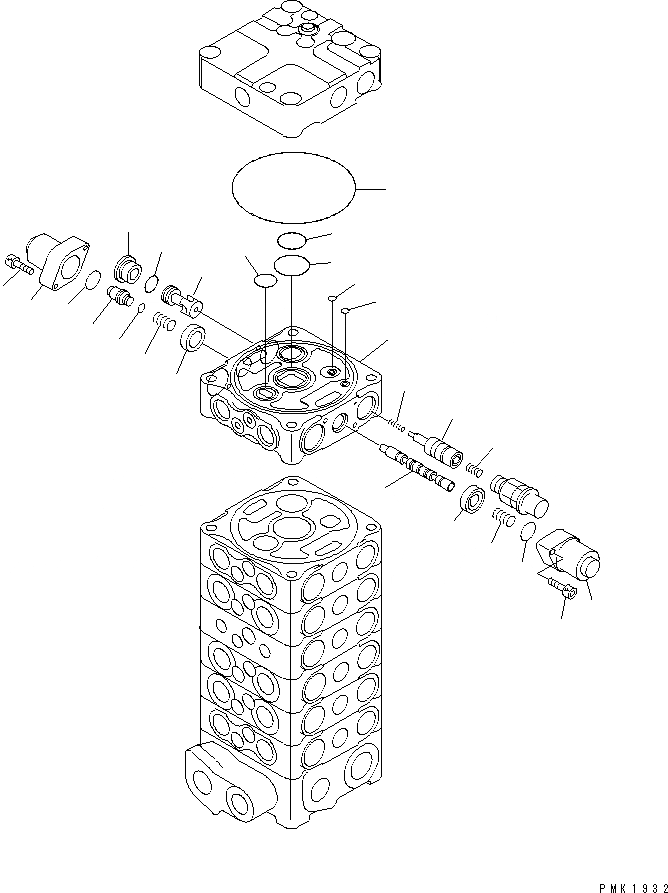 PMK1932