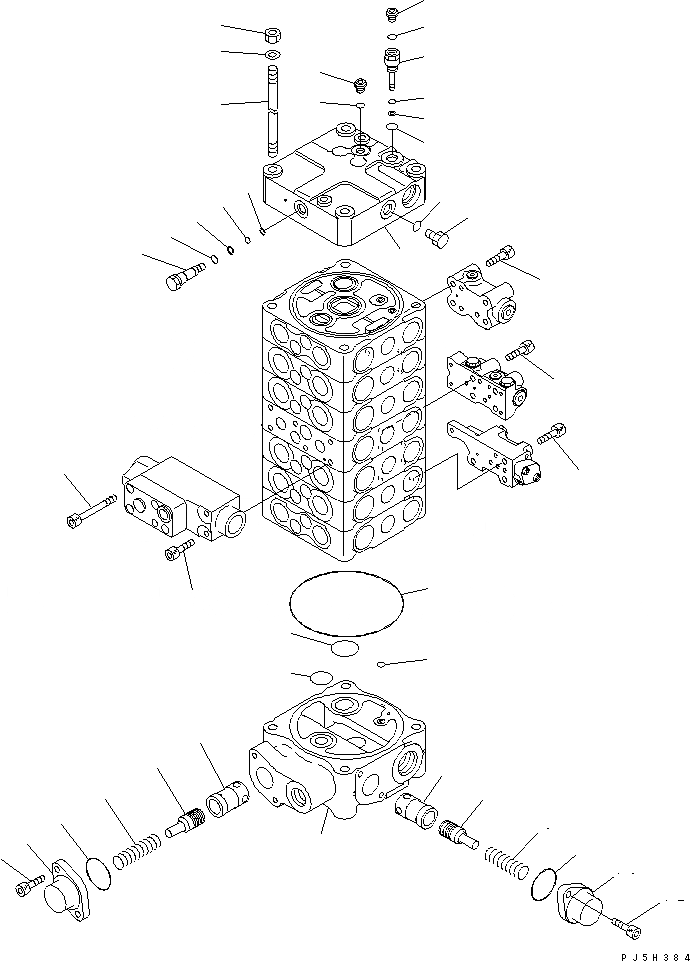 PJ5H384