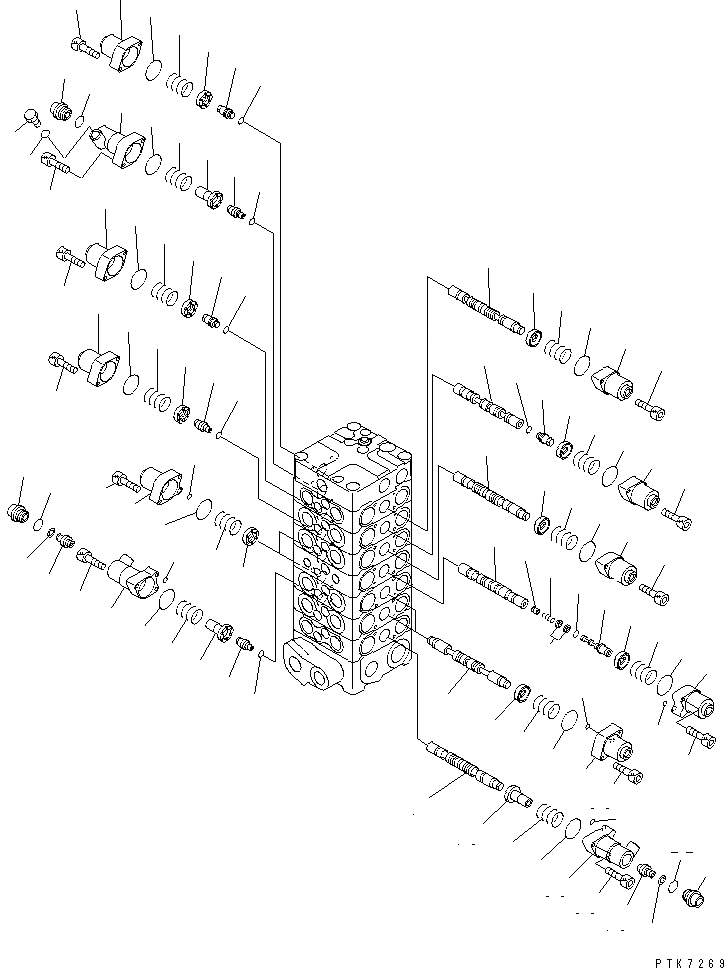 PTK7269