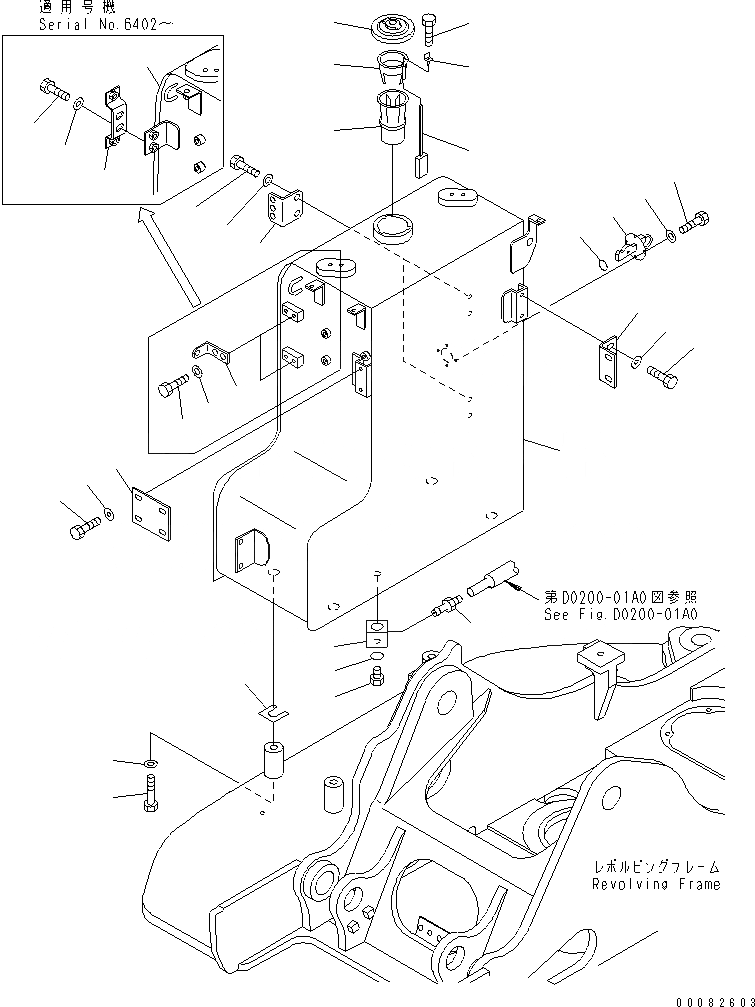 適用号機
Serial No.6402～

第D0200-01A0図参照
See Fig.D0200-01A0

レボルビングフレーム
Revolving Frame

00082603