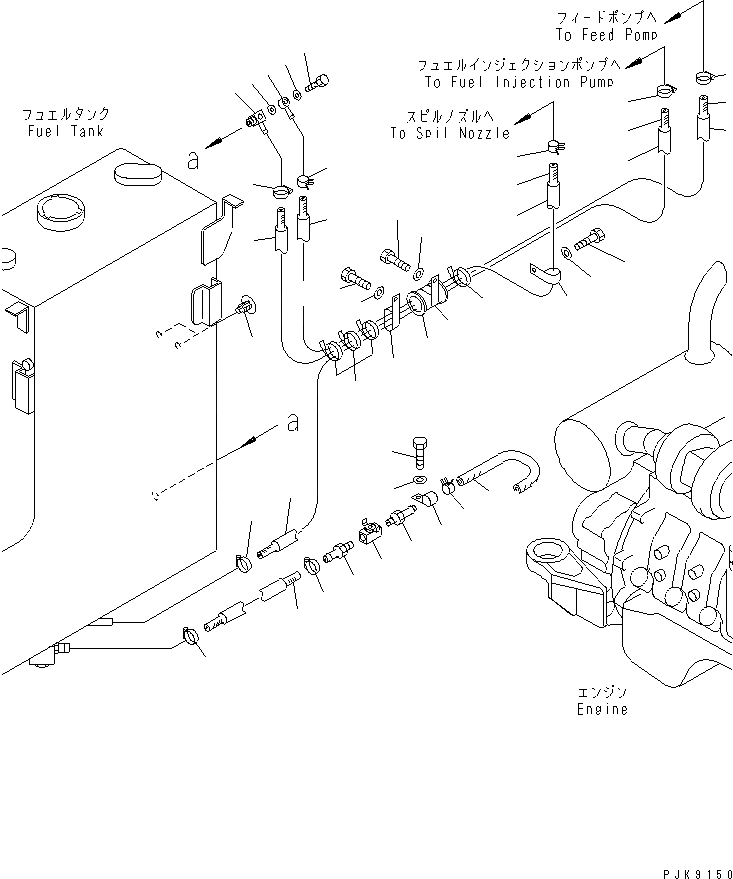 フィードポンプへ
To Feed Pump

フュエルインジェクションポンプへ
To Fuel Injection Pump

スピルノズルへ
To Spil Nozzle

フュエルタンク
Fuel Tank

a

a

エンジン
Engine

PJK9150