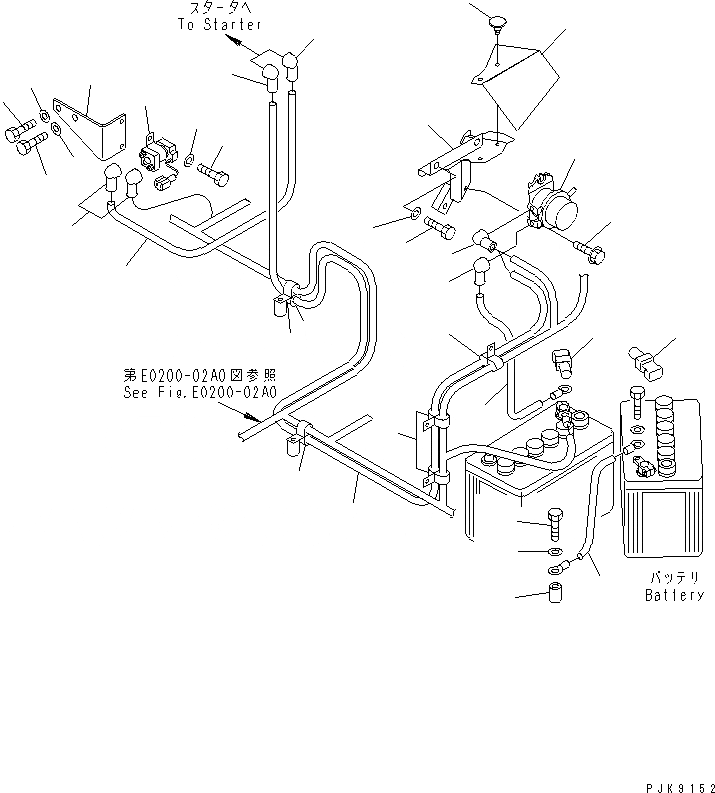 スタータへ
To Starter

第E0200-02A0図参照
See Fig.E0200-02A0

バッテリ
Battery

PJK9152