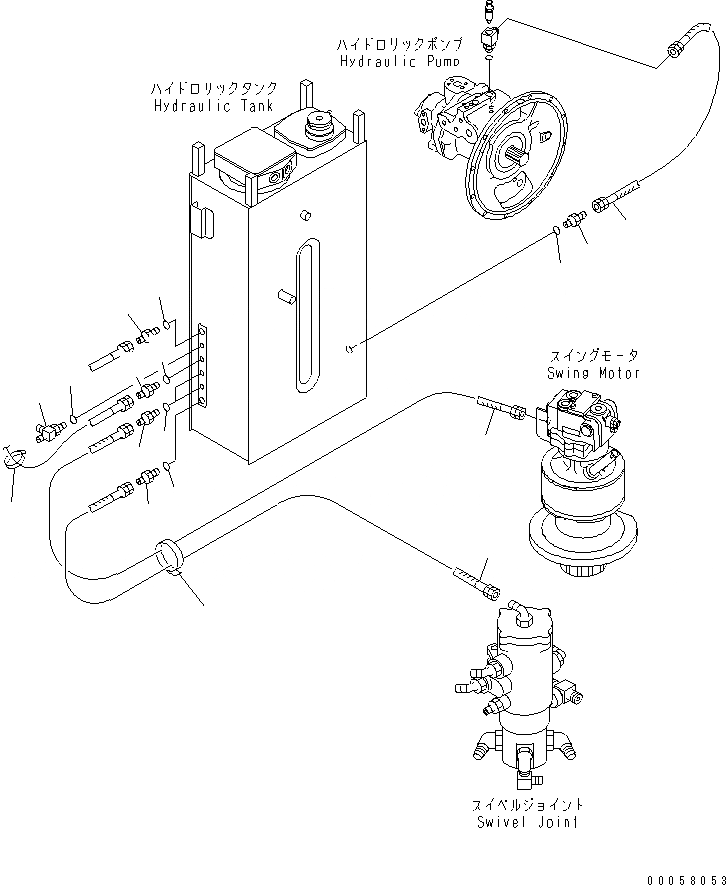 ハイドロリックポンプ
Hydraulic Pump

ハイドロリックタンク
Hydraulic Tank

スイングモータ
Swing Motor

スイベルジョイント
Swivel Joint

00058053