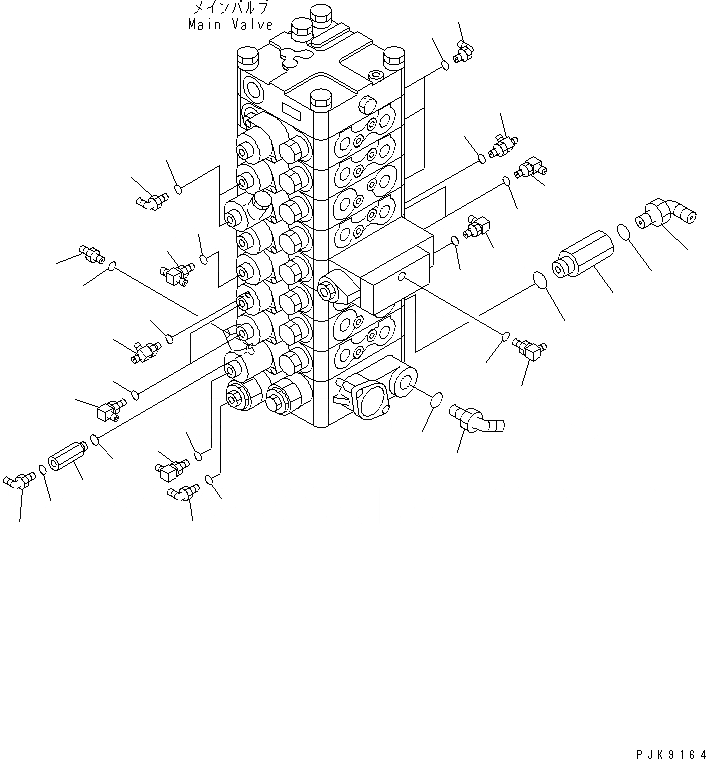 メインバルブ
Main Valve

PJK9164