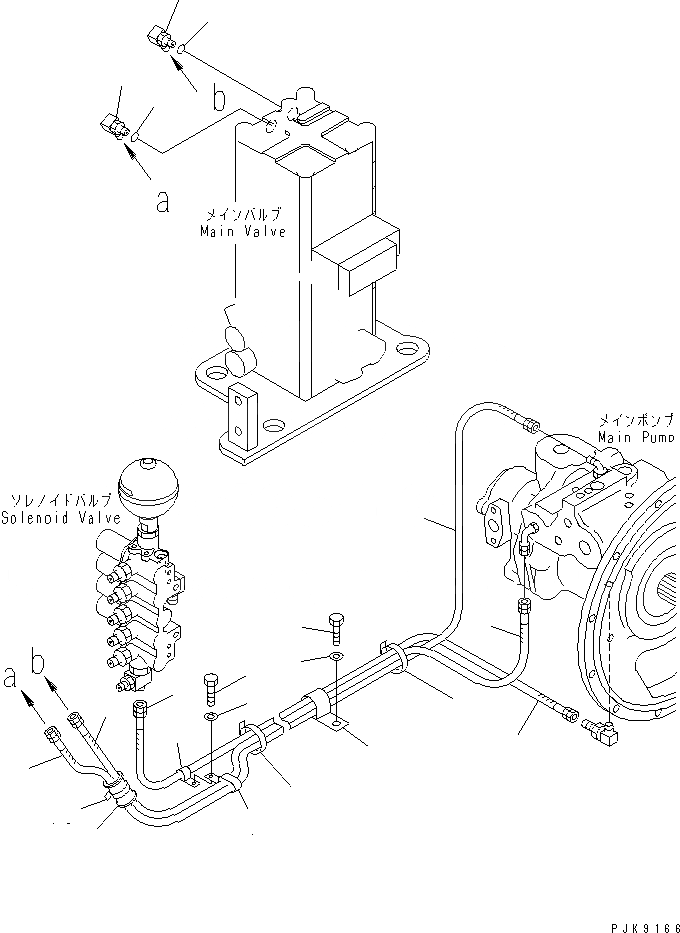 b
a
メインバルブ
Main Valve
メインポンプ
Main Pump
ソレノイドバルブ
Solenoid Valve
a
b
PJK9166