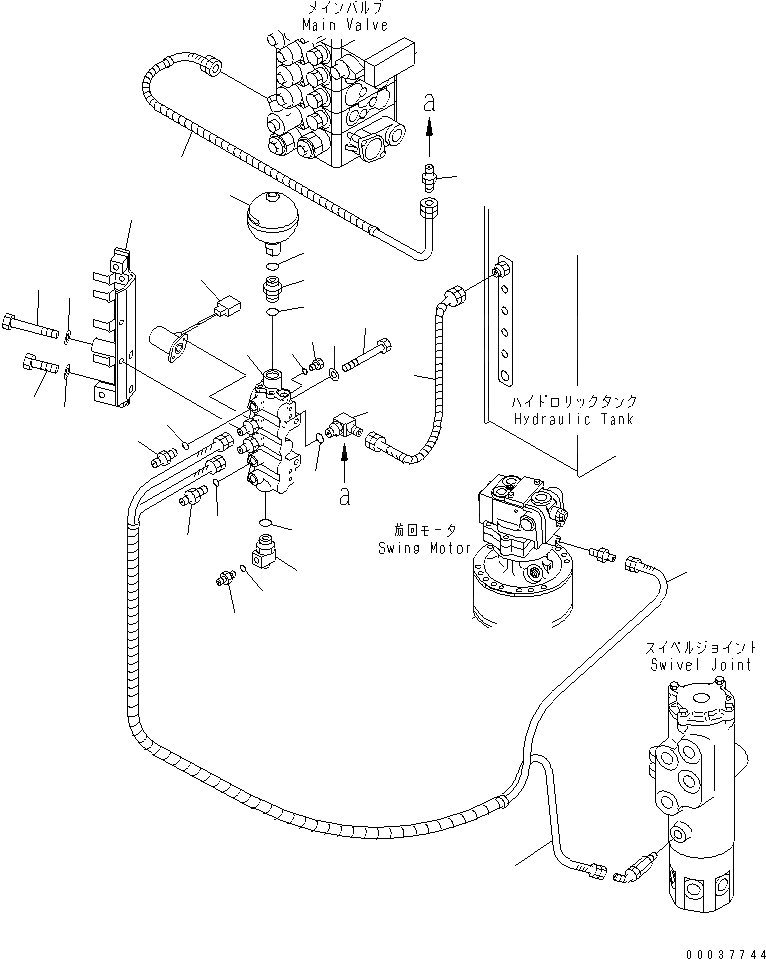 メインバルブ
Main Valve

a

ハイドロリックタンク
Hydraulic Tank

a

旋回モータ
Swing Motor

スイベルジョイント
Swivel Joint

00037744