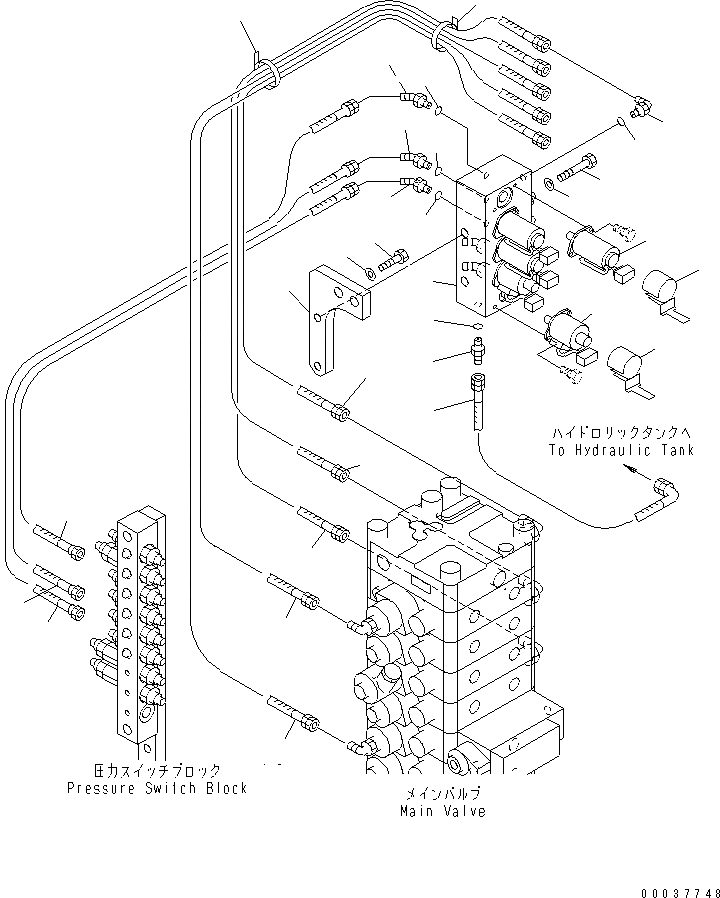 ハイドロリックタンクへ
To Hydraulic Tank

圧力スイッチブロック
Pressure Switch Block

メインバルブ
Main Valve

00037748