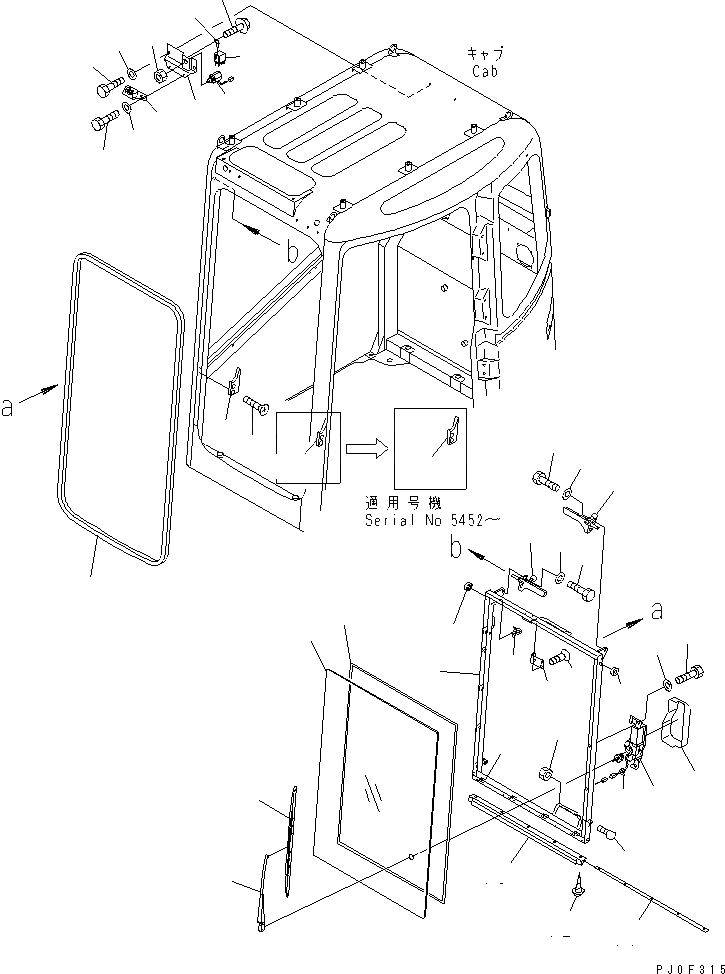 キャブ
Cab

b

a

適用号機
Serial No 5452～

b

a

PJ0F315