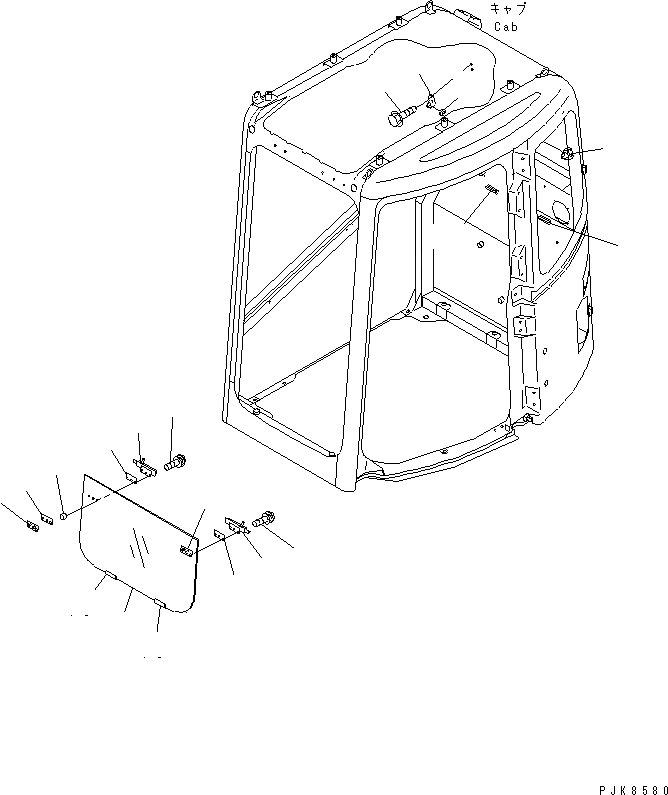 キャブ
Cab

PJK8580