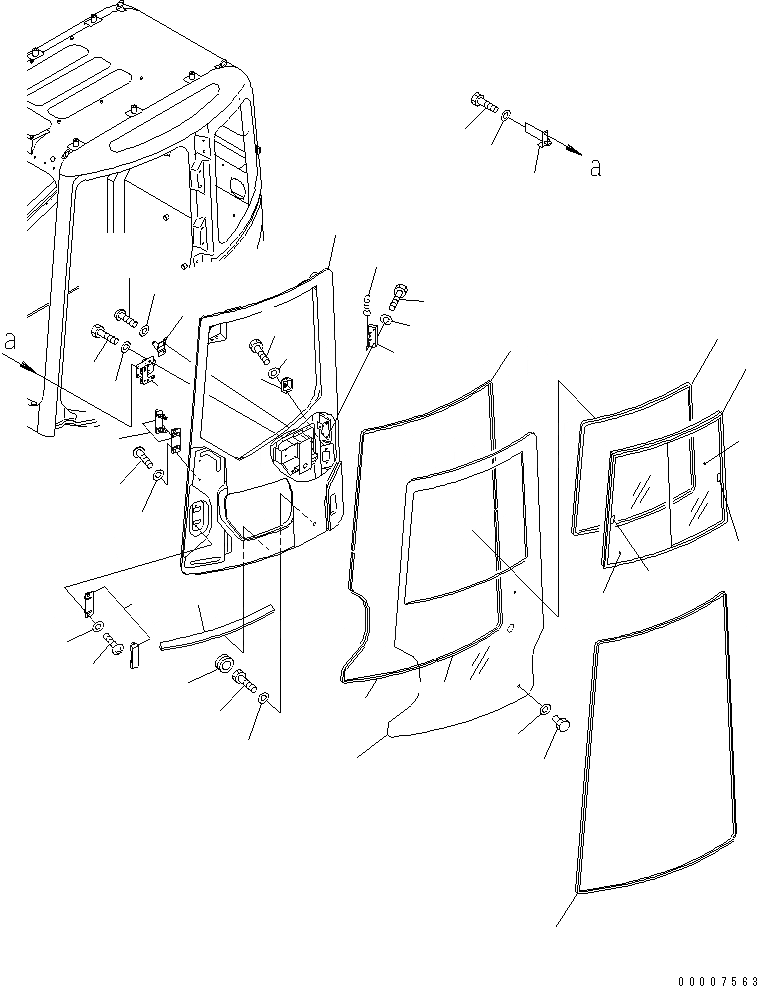 a

a

00007563