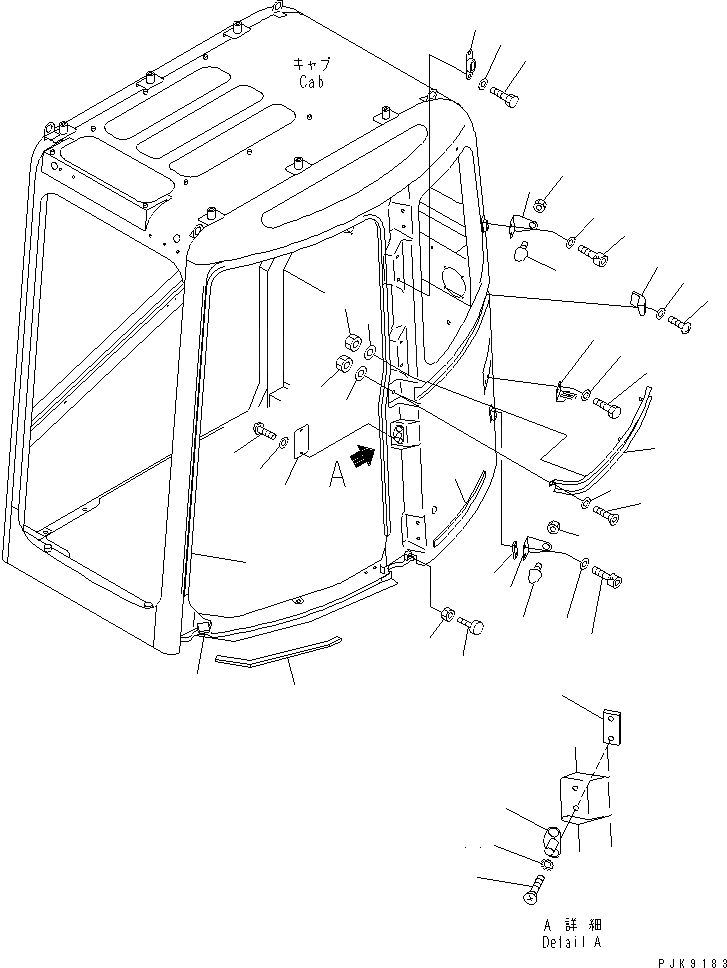 キャブ
Cab

A

A 詳細
Detail A

PJK9183