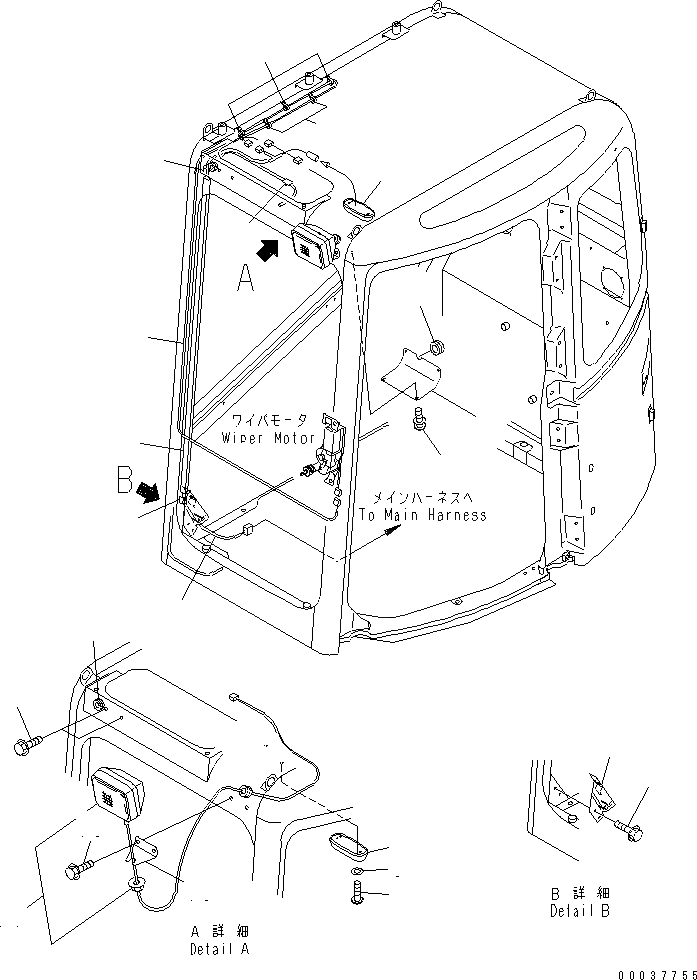 A

ワイパモータ
Wiper Motor

B

メインハーネスへ
To Main Harness

A 詳細
Detail A

B 詳細
Detail B

00037755