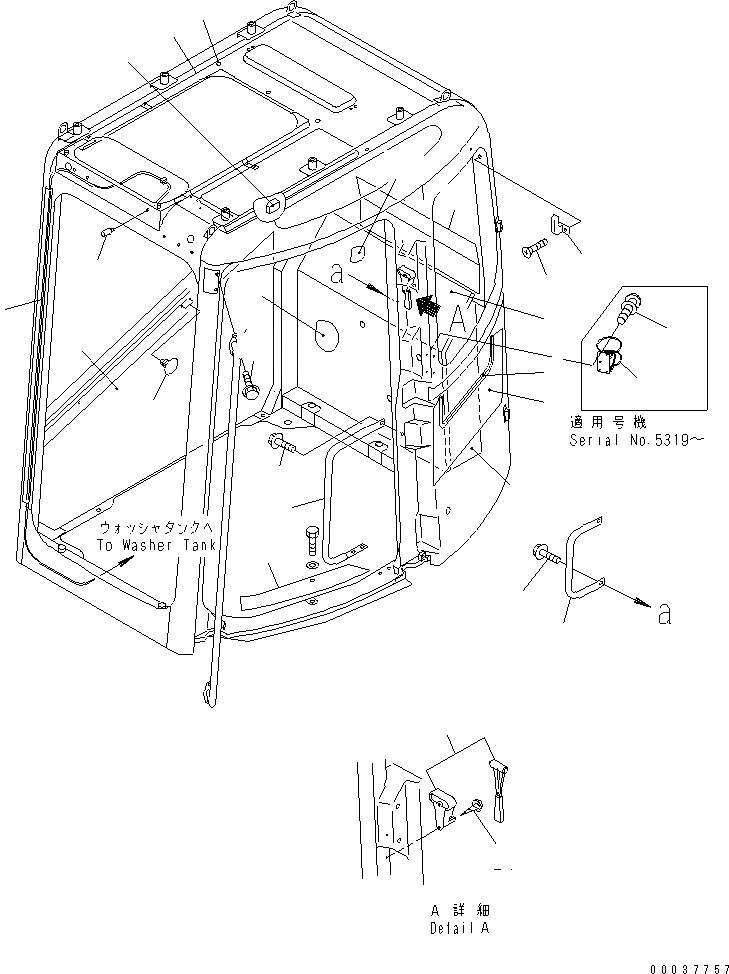 a

A

適用号機
Serial No.5319～

ウォッシャタンクへ
To Washer Tank

a

A 詳細
Detail A

00037757