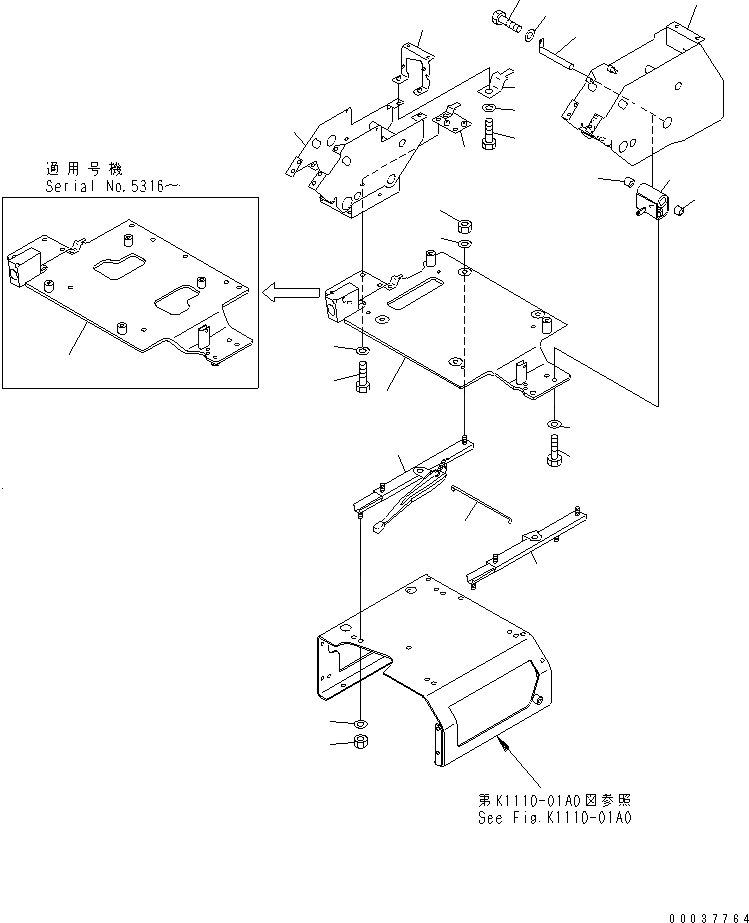 適用号機
Serial No.5316~

第K1110-01A0図参照
See Fig.K1110-01A0

00037764