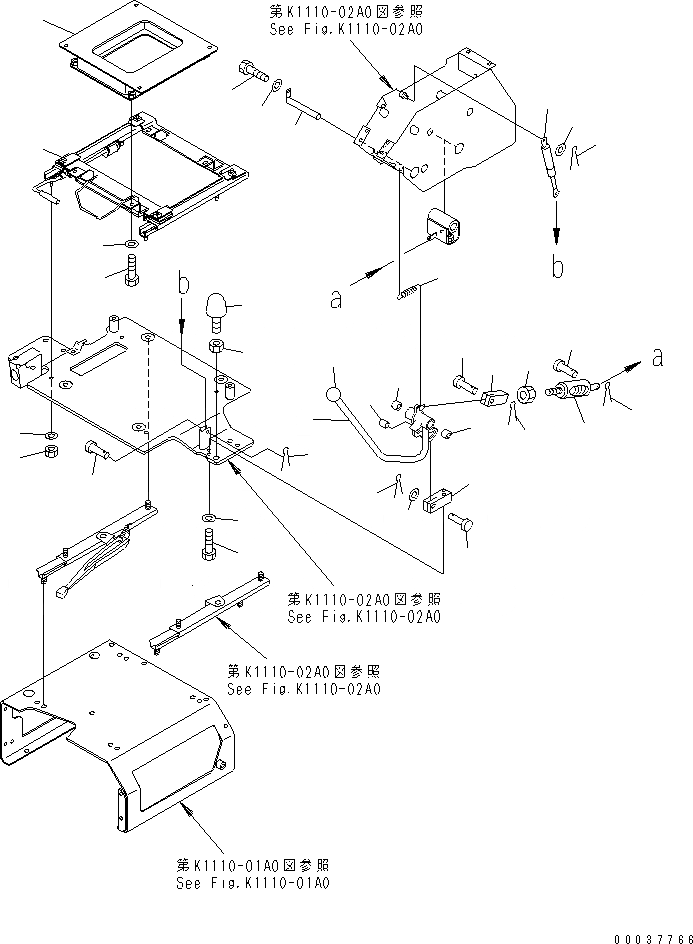 第K1110-02A0図参照
See Fig.K1110-02A0

b

a

b

a

第K1110-02A0図参照
See Fig.K1110-02A0

第K1110-02A0図参照
See Fig.K1110-02A0

第K1110-01A0図参照
See Fig.K1110-01A0

00037766