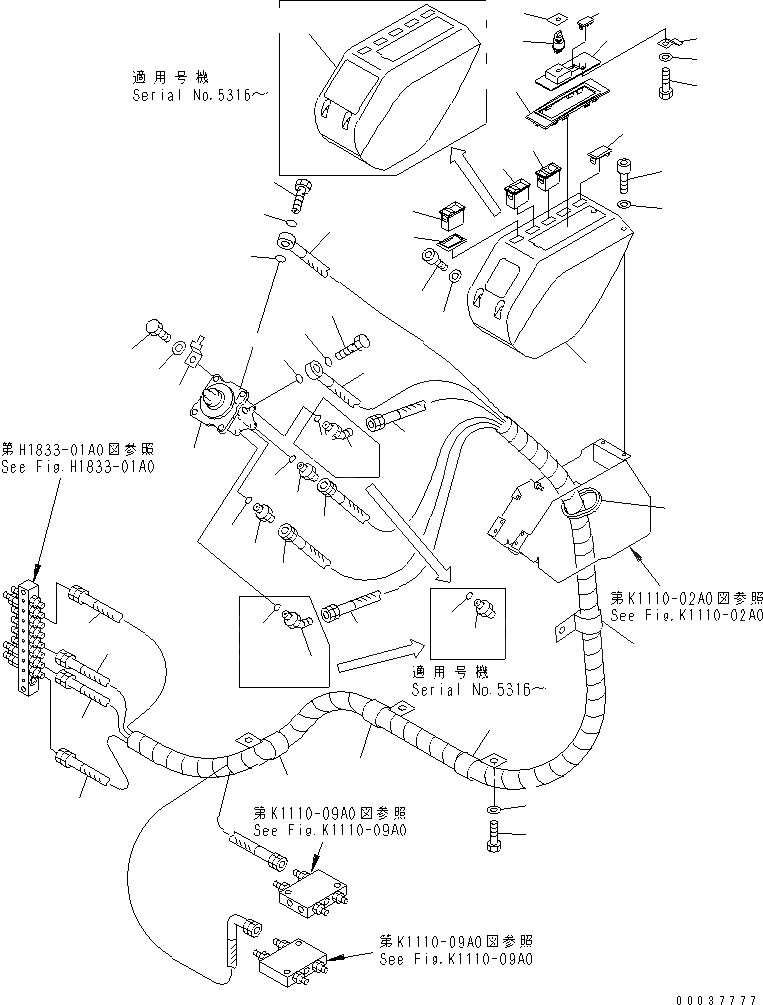 適用号機
Serial No.5316～

第H1833-01A0図参照
See Fig.H1833-01A0

第K1110-02A0図参照
See Fig.K1110-02A0

適用号機
Serial No.5316～

第K1110-09A0図参照
See Fig.K1110-09A0

第K1110-09A0図参照
See Fig.K1110-09A0

00037777