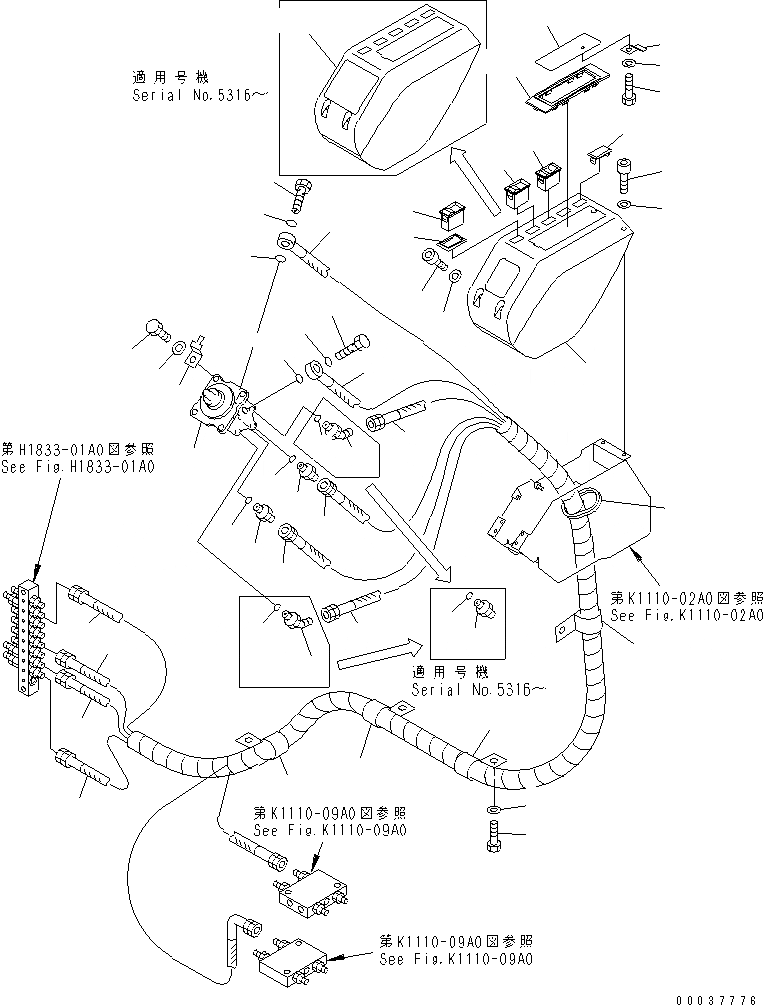 適用号機
Serial No.5316～

第H1833-01A0図参照
See Fig.H1833-01A0

第K1110-02A0図参照
See Fig.K1110-02A0

適用号機
Serial No.5316～

第K1110-09A0図参照
See Fig.K1110-09A0

第K1110-09A0図参照
See Fig.K1110-09A0

00037776