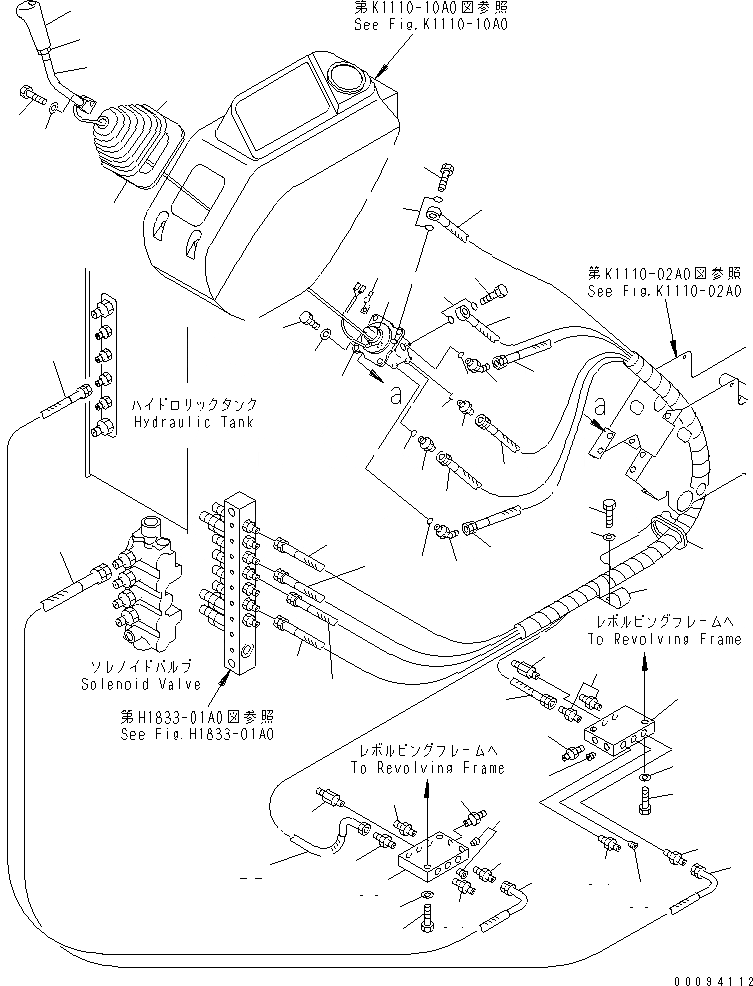 第K1110-10A0図参照
See Fig.K1110-10A0

第K1110-02A0図参照
See Fig.K1110-02A0

a

a

ハイドロリックタンク
Hydraulic Tank

ソレノイドバルブ
Solenoid Valve

第H1833-01A0図参照
See Fig.H1833-01A0

レボルビングフレームへ
To Revolving Frame

レボルビングフレームへ
To Revolving Frame

00094112