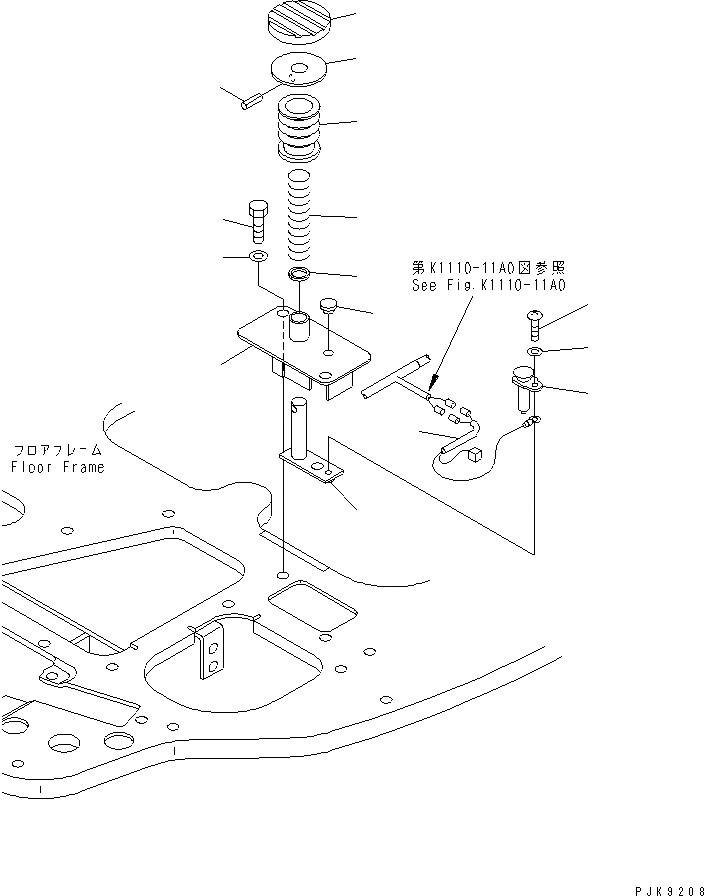 第K1110-11A0図参照
See Fig.K1110-11A0

フロアフレーム
Floor Frame

PJK9208