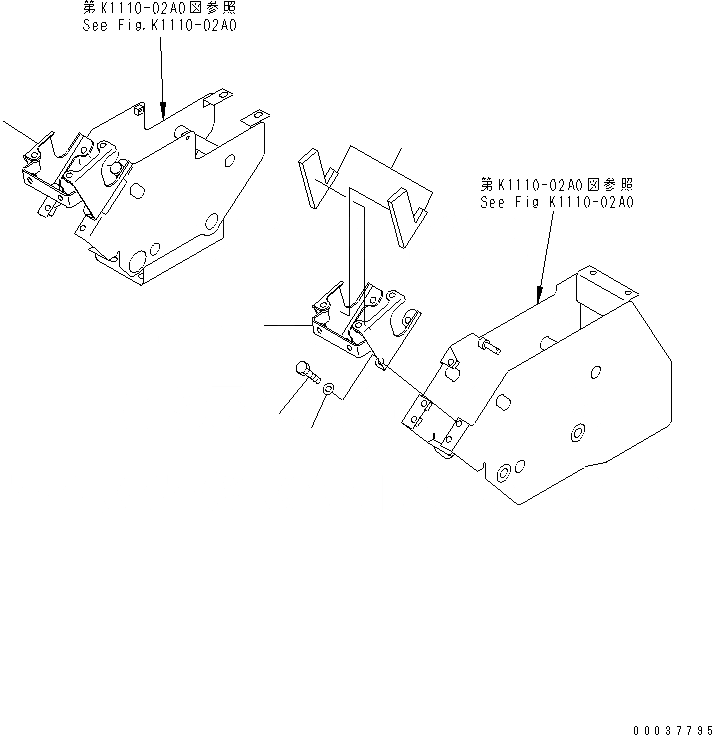 第K1110-02A0図参照
See Fig.K1110-02A0

第K1110-02A0図参照
See Fig K1110-02A0

00037795