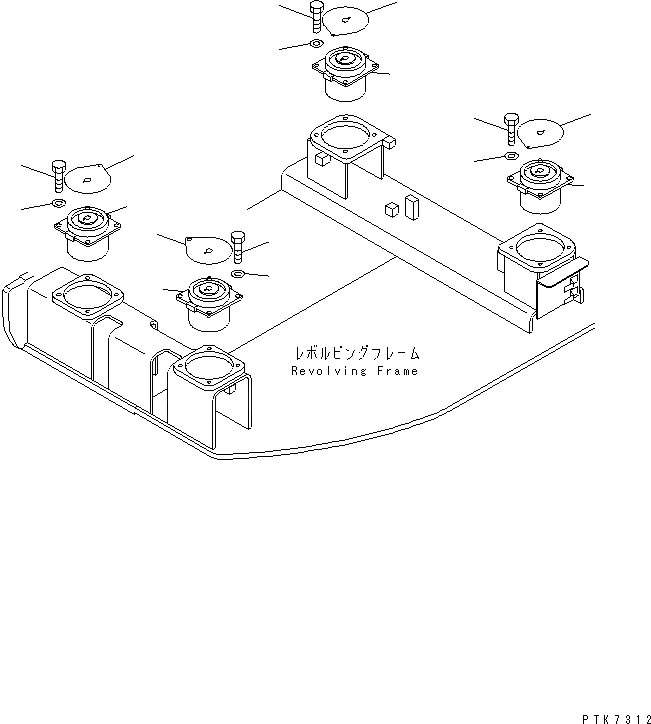 レボルビングフレーム
Revolving Frame

PTK7312