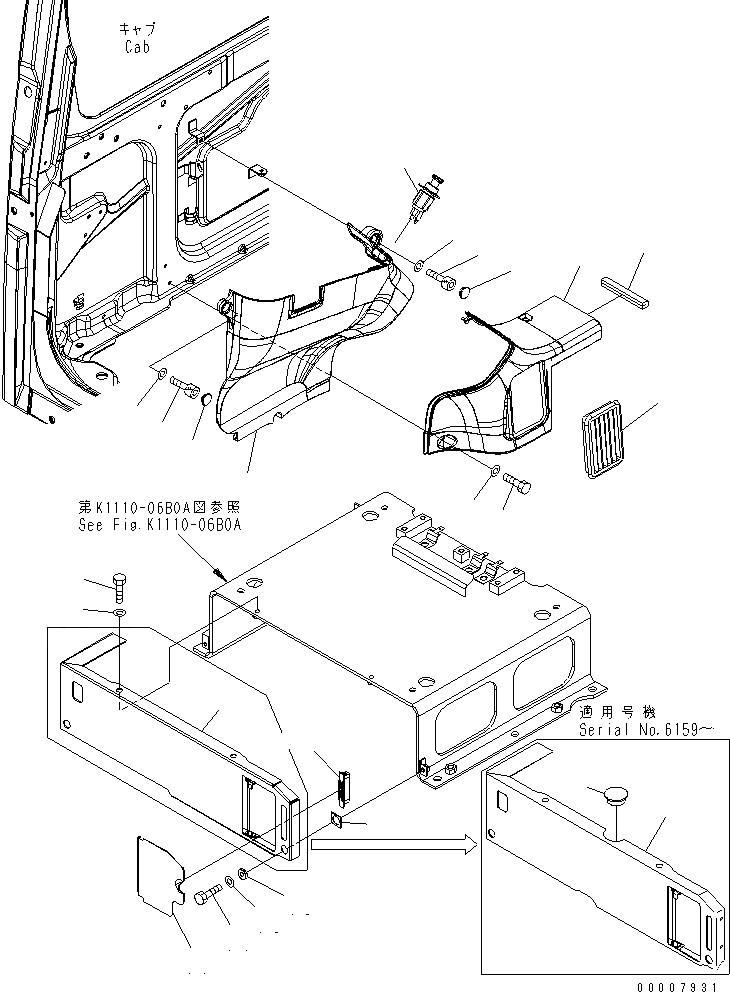 キャブ
Cab

第K1110-06B0A図参照
See Fig.K1110-06B0A

適用号機
Serial No.6159～

00007931