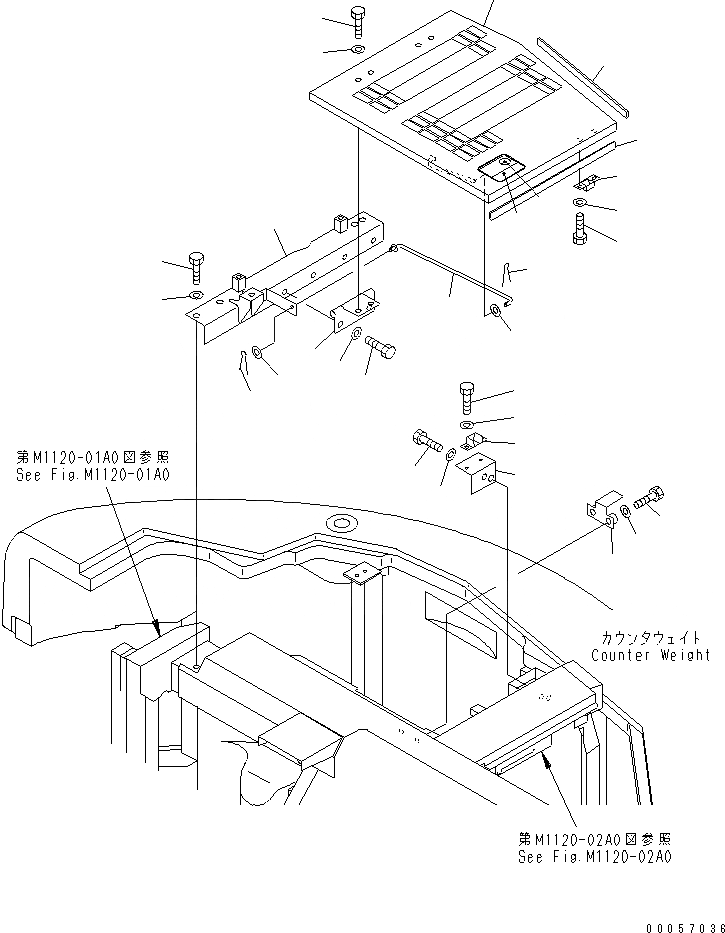 第M1120-01A0図参照
See Fig.M1120-01A0

カウンタウェイト
Counter Weight

第M1120-02A0図参照
See Fig.M1120-02A0

00057036