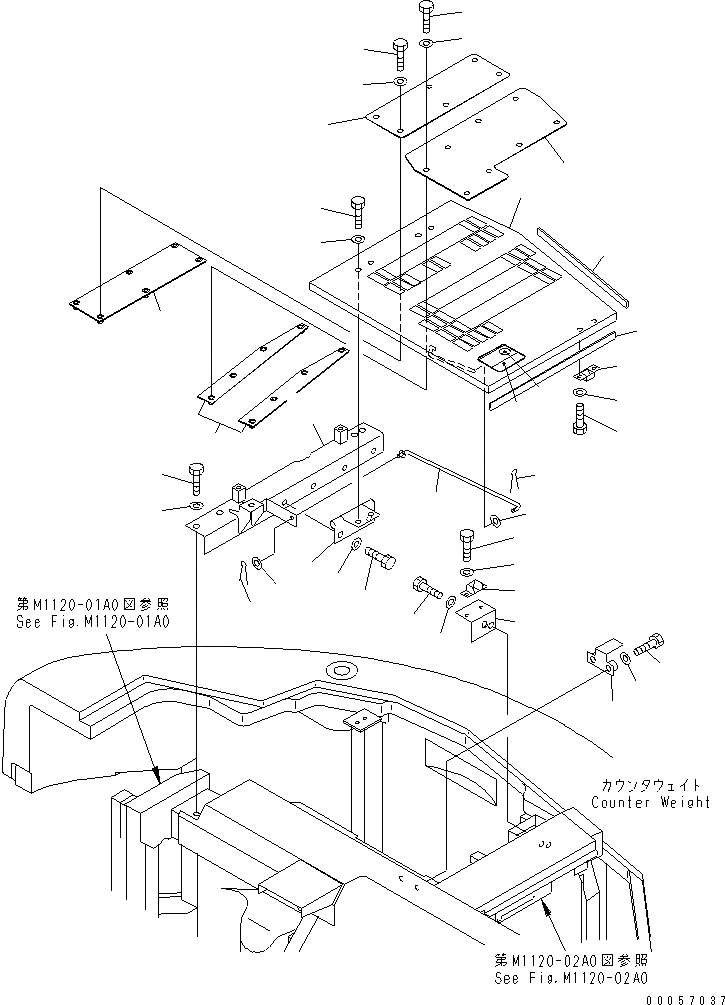 第M1120-01A0図参照
See Fig.M1120-01A0

カウンタウェイト
Counter Weight

第M1120-02A0図参照
See Fig.M1120-02A0

00057037