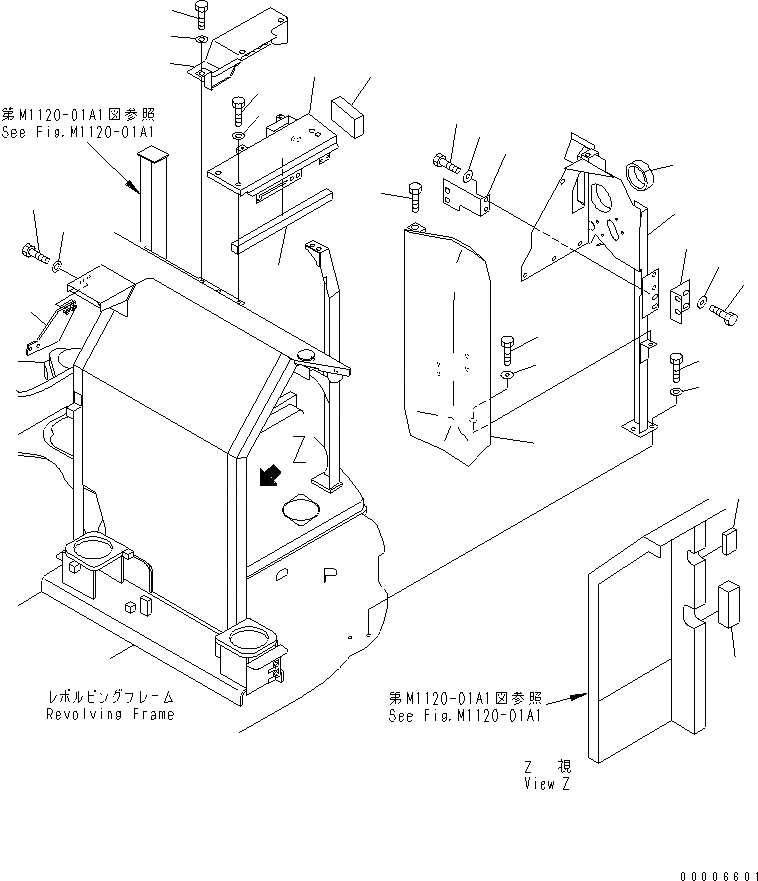 第M1120-01A1図参照
See Fig.M1120-01A1

Z

P

レボルビングフレーム
Revolving Frame

第M1120-01A1図参照
See Fig.M1120-01A1

Z 視
View Z

00006601