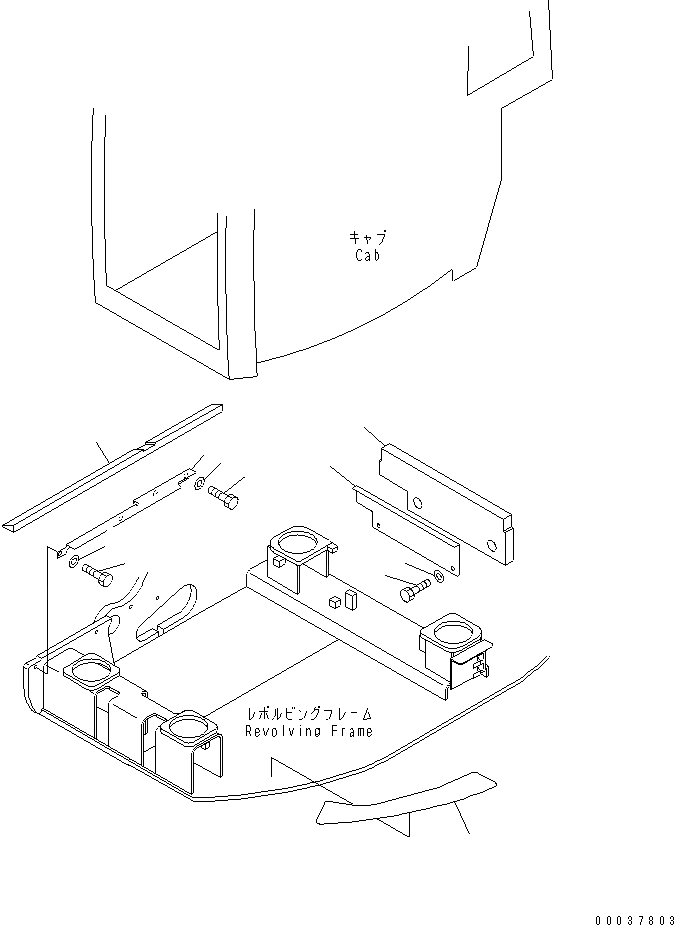 キャブ
Cab

レボルビングフレーム
Revolving Frame

00037803