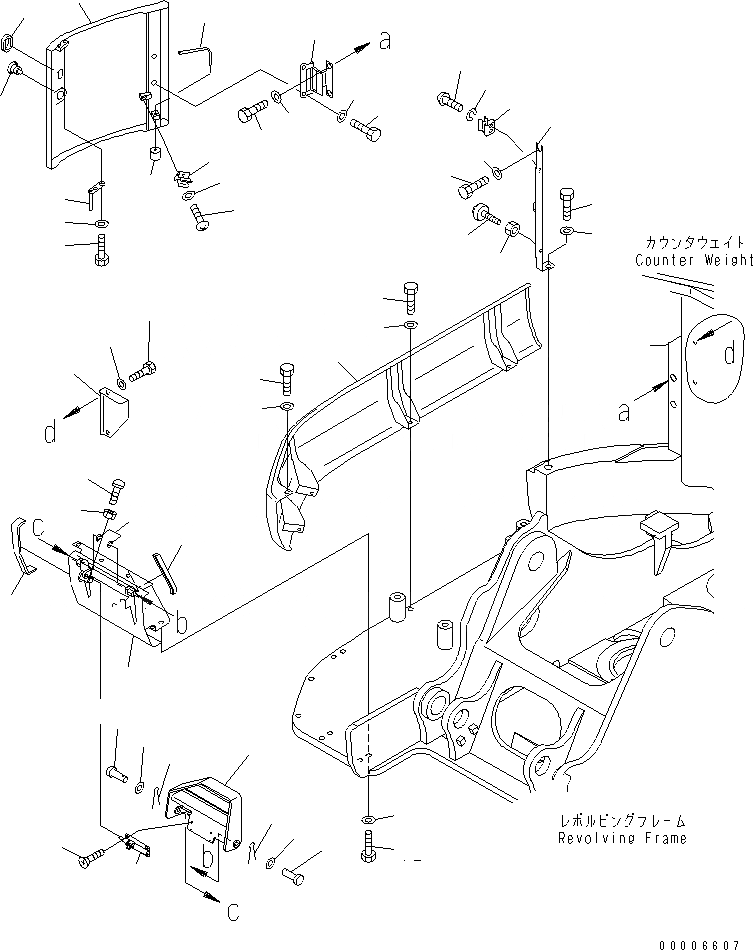 a

カウンタウェイト
Counter Weight

d

a

d

c

b

b

c

レボルビングフレーム
Revolving Frame

00006607