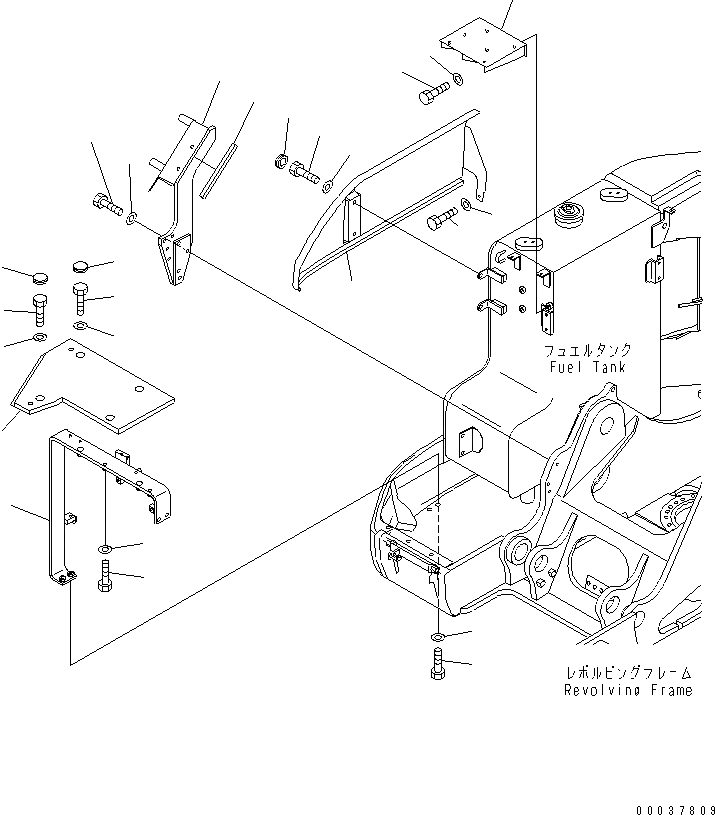 フュエルタンク
Fuel Tank

レボルビングフレーム
Revolving Frame

00037809