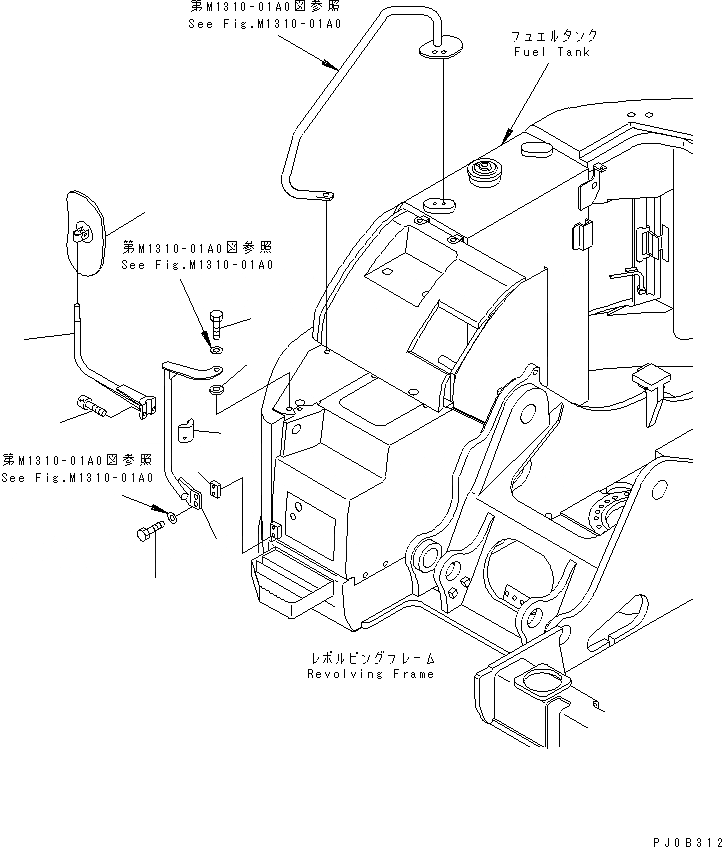 第M1310-01A0図参照
See Fig.M1310-01A0

フュエルタンク
Fuel Tank

第M1310-01A0図参照
See Fig.M1310-01A0

第M1310-01A0図参照
See Fig.M1310-01A0

レボルビングフレーム
Revolving Frame

PJ0B312