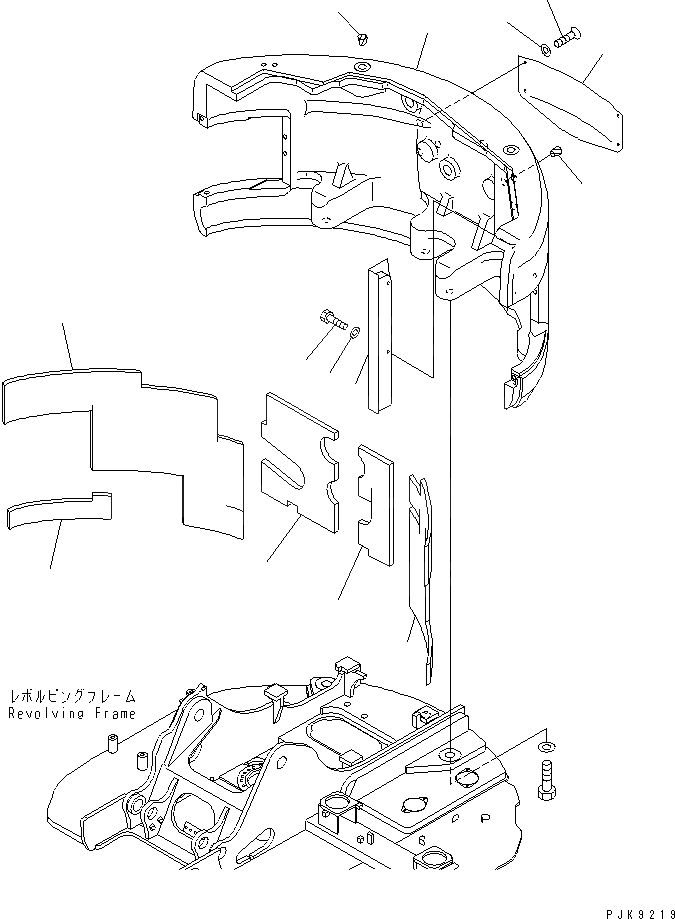 レボルビングフレーム
Revolving Frame

PJK9219