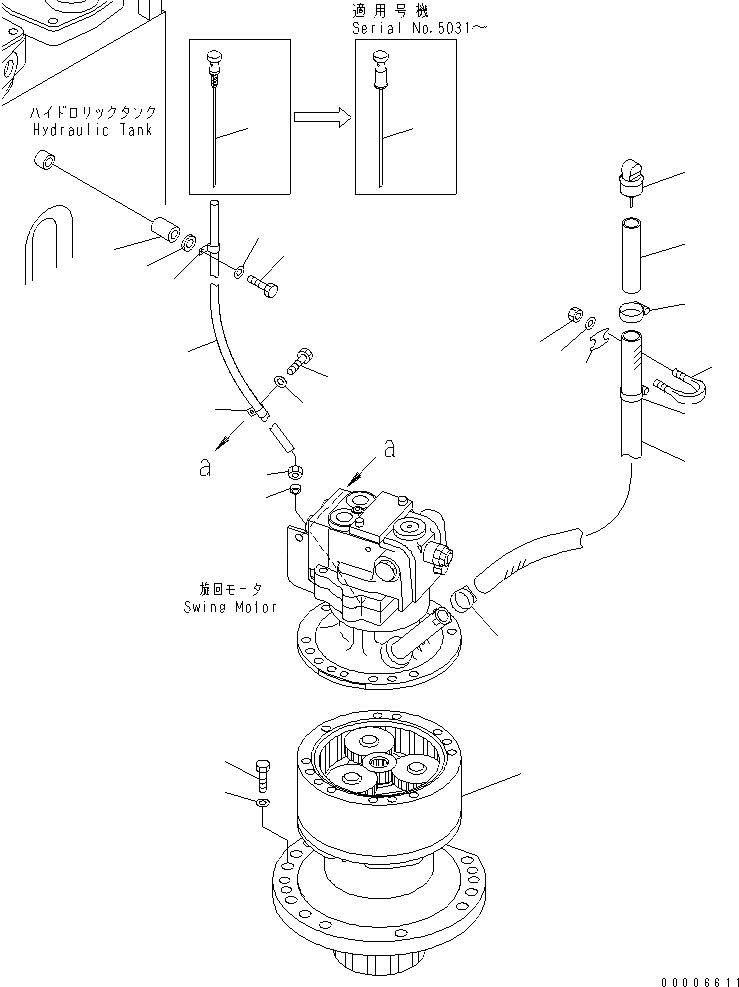 適用号機
Serial No.5031～

ハイドロリックタンク
Hydraulic Tank

a

a

旋回モータ
Swing Motor

00006611