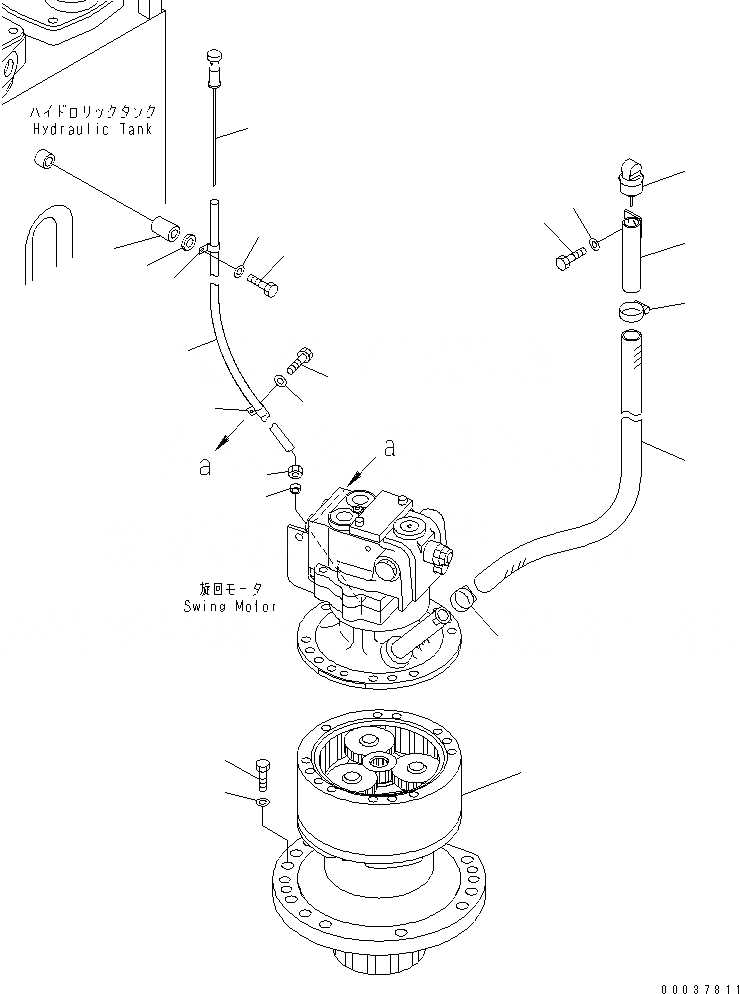 ハイドロリックタンク
Hydraulic Tank

a

a

旋回モータ
Swing Motor

00037811