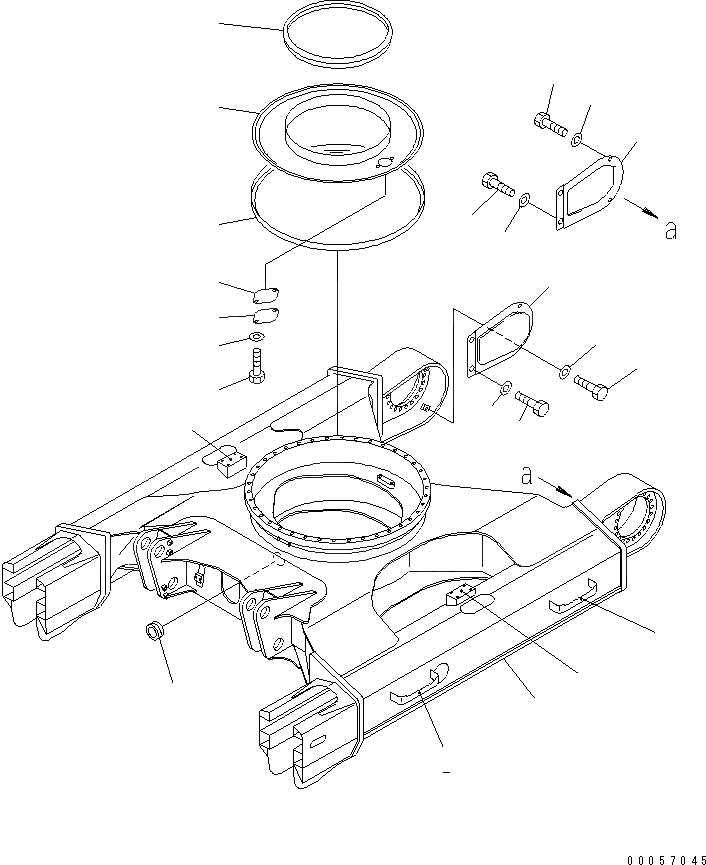 a

a

00057045