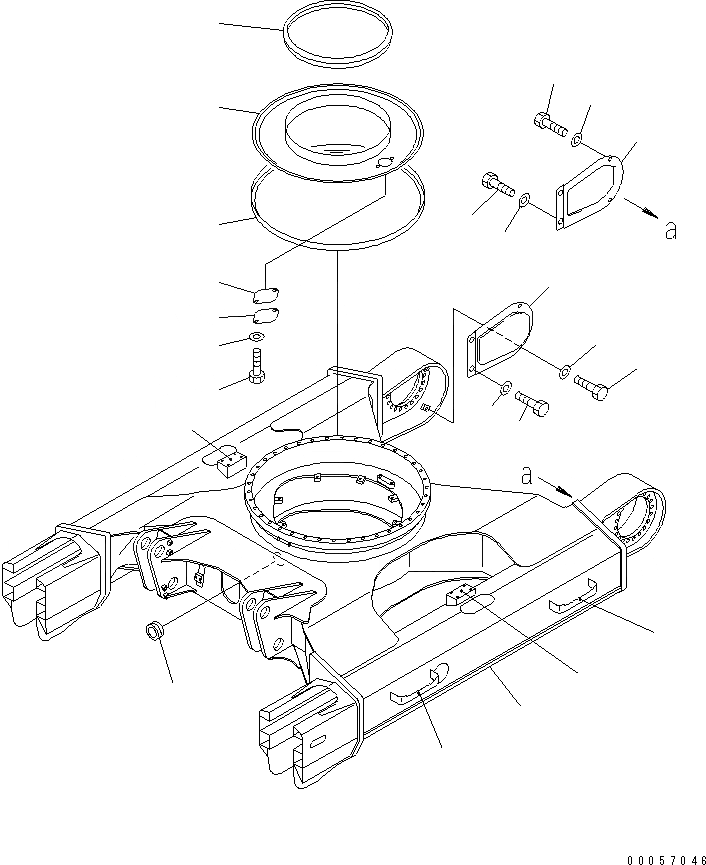 a

a

00057046