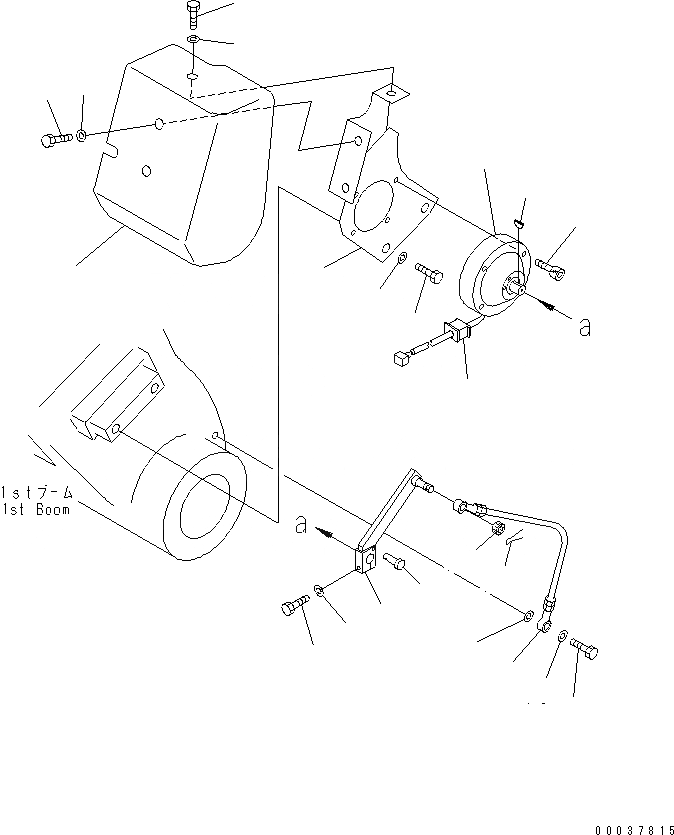 a

1stブーム
1st Boom

a

00037815